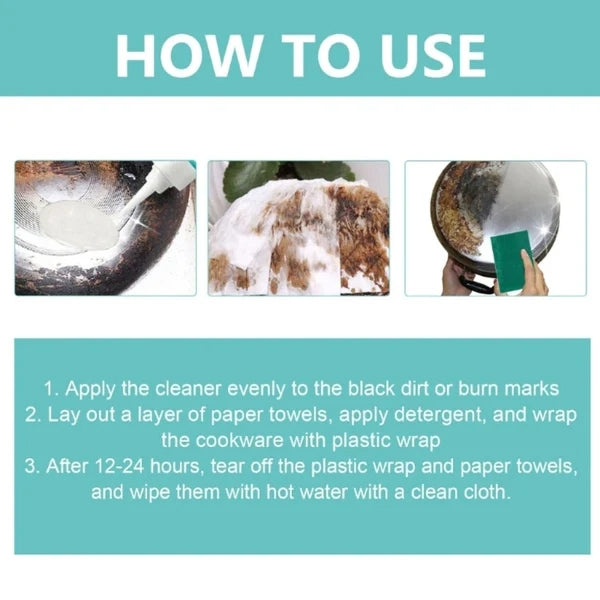 HOW TO USE

1. Apply the cleaner evenly to the black dirt or burn marks
2. Lay out a layer of paper towels, apply detergent, and wrap the cookware with plastic wrap
3. After 12-24 hours, tear off the plastic wrap and paper towels, and wipe them with hot water with a clean cloth.